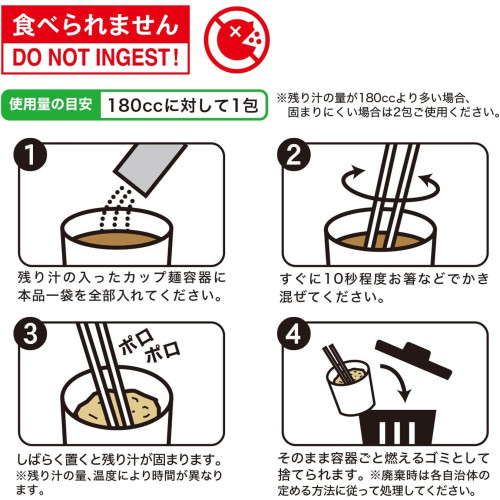 食べられません
DO NOT INGEST!

使用量の目安 180ccに対して1包

※残り汁の量が180ccより多い場合、固まりにくい場合は2包ご使用ください。

1
残り汁の入ったカップ麺容器に本品一袋を全部入れてください。

2
すぐに10秒程度お箸などでかき混ぜてください。

3
ポロ
ポロ
しばらく置くと残り汁が固まります。
※残り汁の量、温度により時間が異なります。

4
そのまま容器ごと燃えるゴミとして捨てられます。※廃棄時は各自治体の定める方法に従って処理してください。