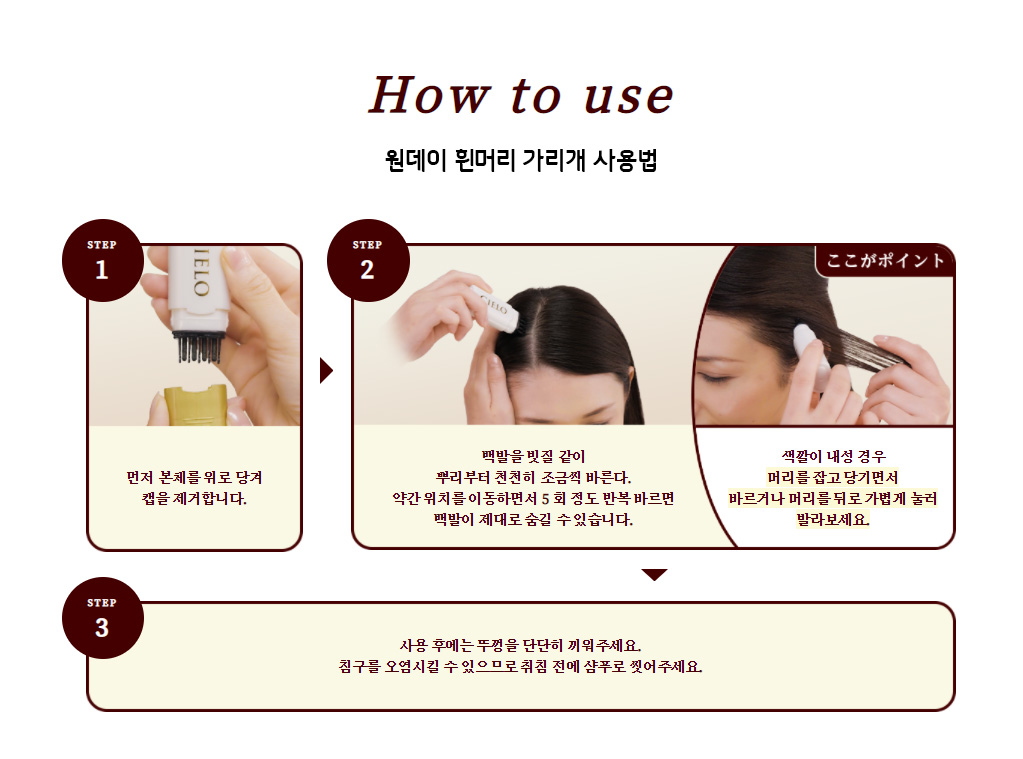 How to use

원데이 흰머리 가리개 사용법

STEP
1

IELO

먼저 본체를 위로 당겨
캡을 제거합니다.

STEP
2

ここがポイント

백발을 빗질 같이
뿌리부터 천천히 조금씩 바른다.
약간 위치를 이동하면서 5 회 정도 반복 바르면
백발이 제대로 숨길 수 있습니다.

색깔이 내성 경우
머리를 잡고 당기면서
바르거나 머리를 뒤로 가볍게 눌러
발라보세요.

STEP
3

사용 후에는 뚜껑을 단단히 끼워주세요.
침구를 오염시킬 수 있으므로 취침 전에 샴푸로 씻어주세요.